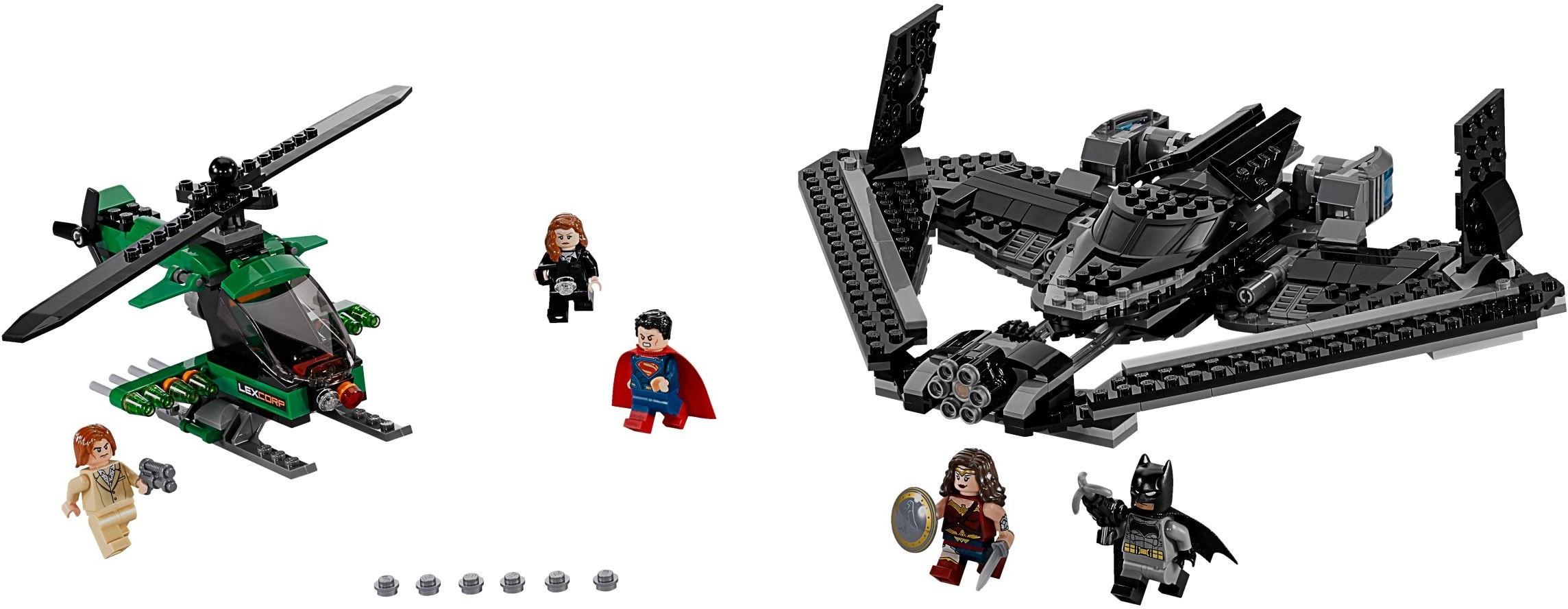 LEXCORP